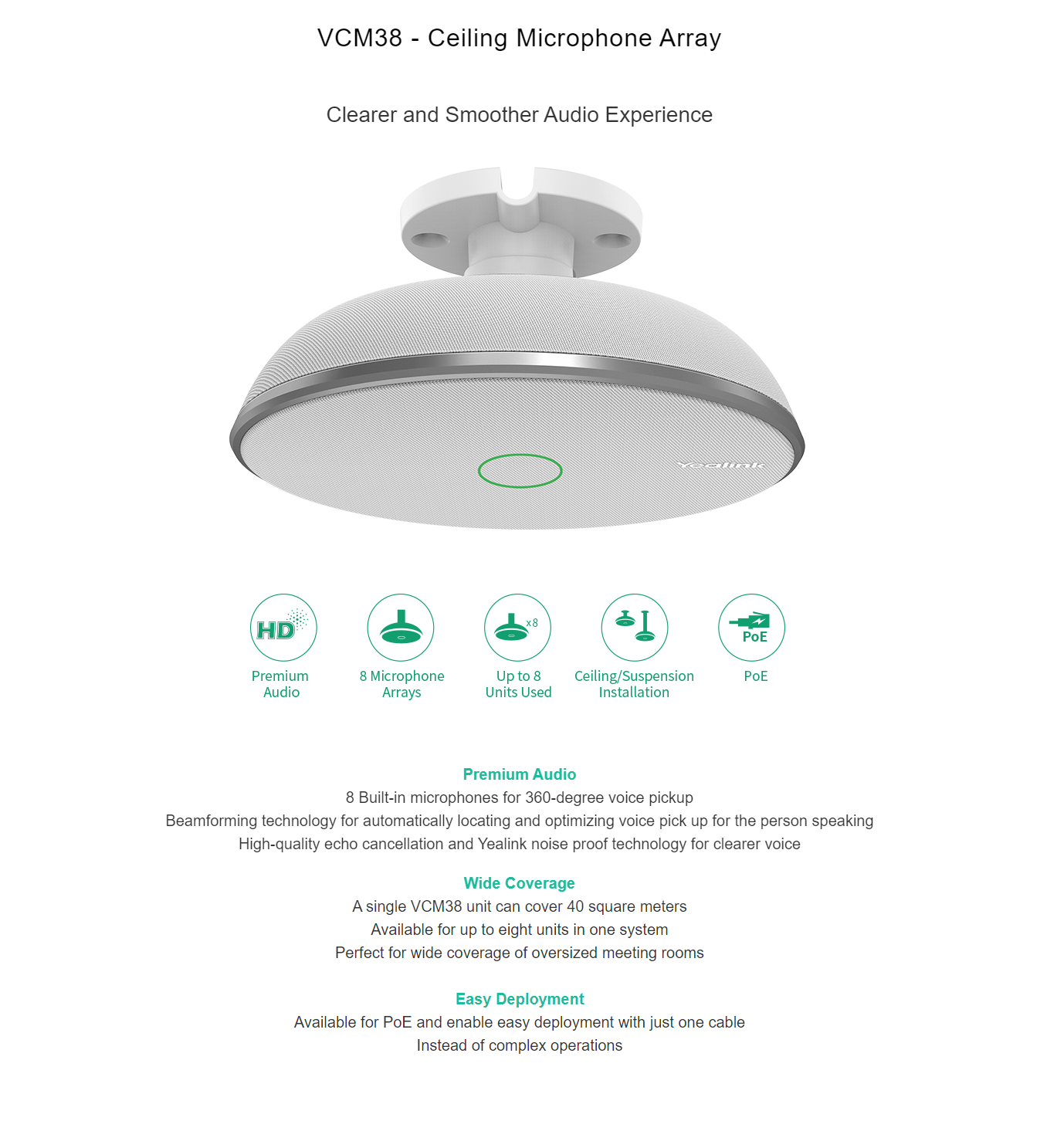 VCM38 - Ceiling Microphone Array

Clearer and Smoother Audio Experience

Yealink

HD

Premium Audio

8 Microphone Arrays

x8

Up to 8 Units Used

Ceiling/Suspension Installation

PoE

PoE

Premium Audio
8 Built-in microphones for 360-degree voice pickup
Beamforming technology for automatically locating and optimizing voice pick up for the person speaking
High-quality echo cancellation and Yealink noise proof technology for clearer voice

Wide Coverage
A single VCM38 unit can cover 40 square meters
Available for up to eight units in one system
Perfect for wide coverage of oversized meeting rooms

Easy Deployment
Available for PoE and enable easy deployment with just one cable
Instead of complex operations