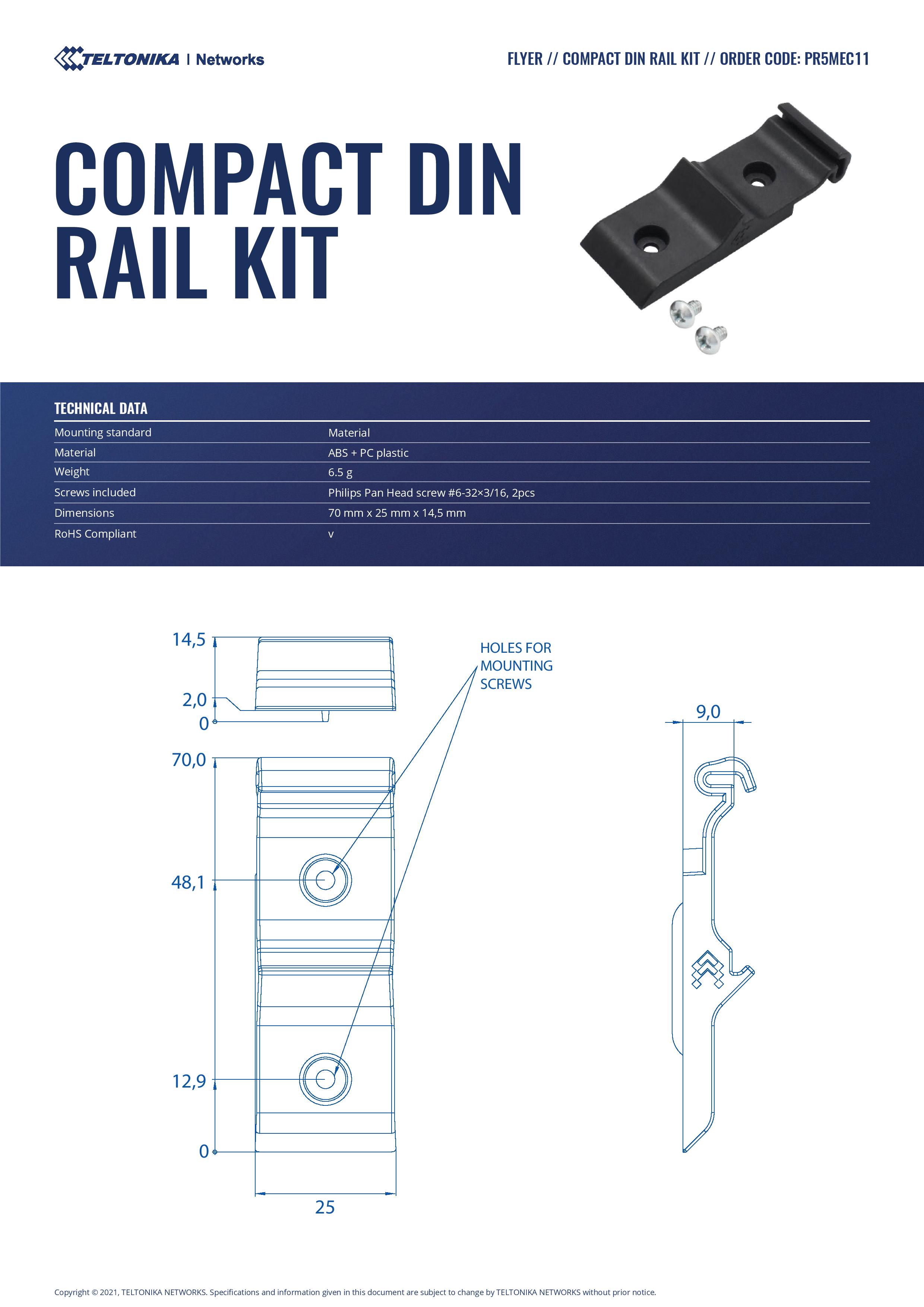 TELTONIKA | Networks

FLYER // COMPACT DIN RAIL KIT // ORDER CODE: PR5MEC11

COMPACT DIN RAIL KIT

TECHNICAL DATA

| Mounting standard | Material |
|---|---|
| Material | ABS + PC plastic |
| Weight | 6.5 g |
| Screws included | Philips Pan Head screw #6-32×3/16, 2pcs |
| Dimensions | 70 mm x 25 mm x 14,5 mm |
| RoHS Compliant | v |

14,5
2,0
0
70,0
48,1
12,9
0
25

HOLES FOR MOUNTING SCREWS

9,0

Copyright © 2021, TELTONIKA NETWORKS. Specifications and information given in this document are subject to change by TELTONIKA NETWORKS without prior notice.