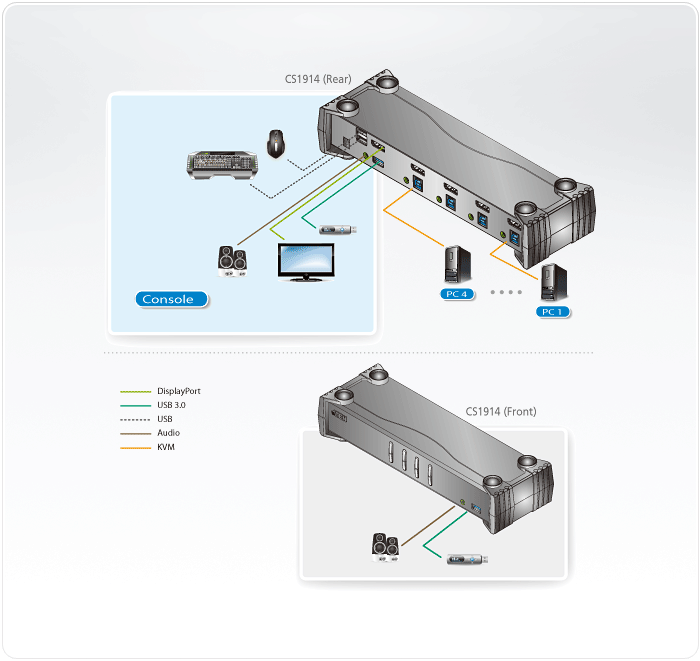 CS1914 (Rear)

Console

PC 4

PC 1

DisplayPort
USB 3.0
USB
Audio
KVM

CS1914 (Front)